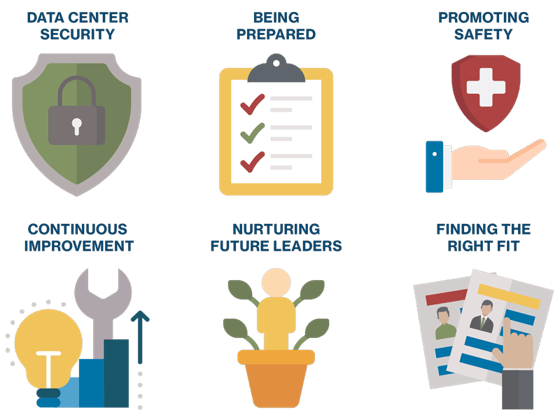 DATA CENTER SECURITY

BEING PREPARED

PROMOTING SAFETY

CONTINUOUS IMPROVEMENT

NURTURING FUTURE LEADERS

FINDING THE RIGHT FIT